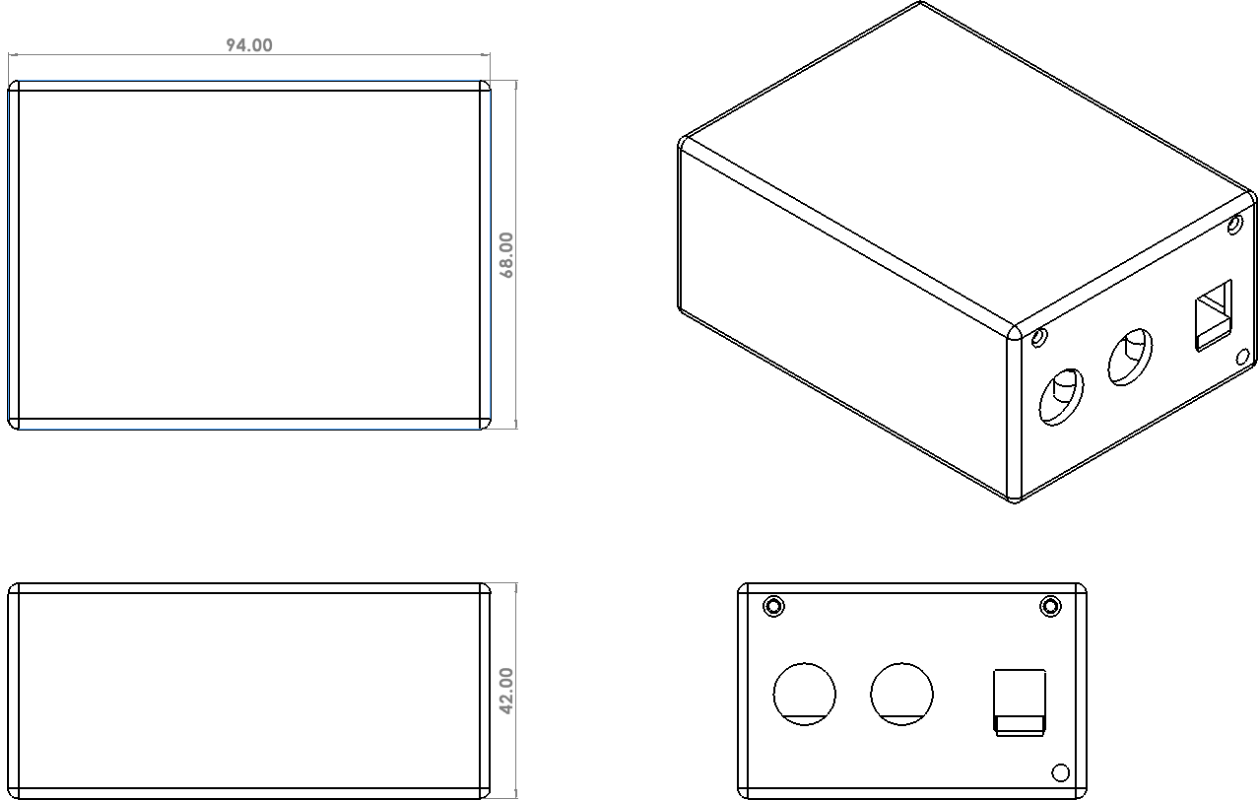 94.00

68.00

42.00