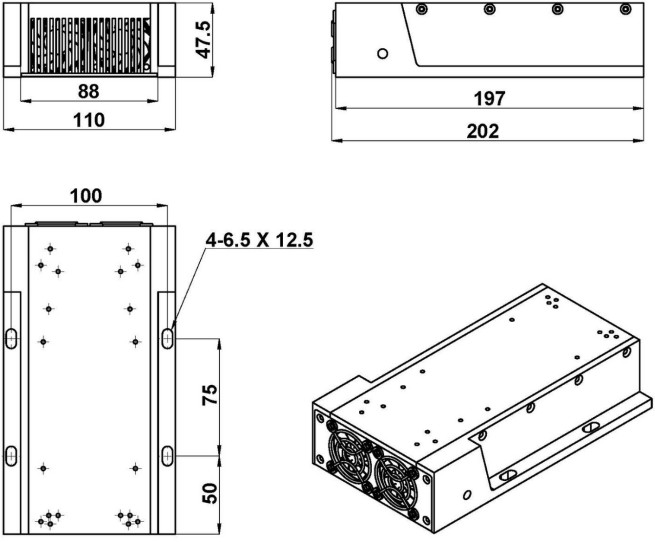 47.5
88
110
197
202
100
4-6.5 X 12.5
75
50